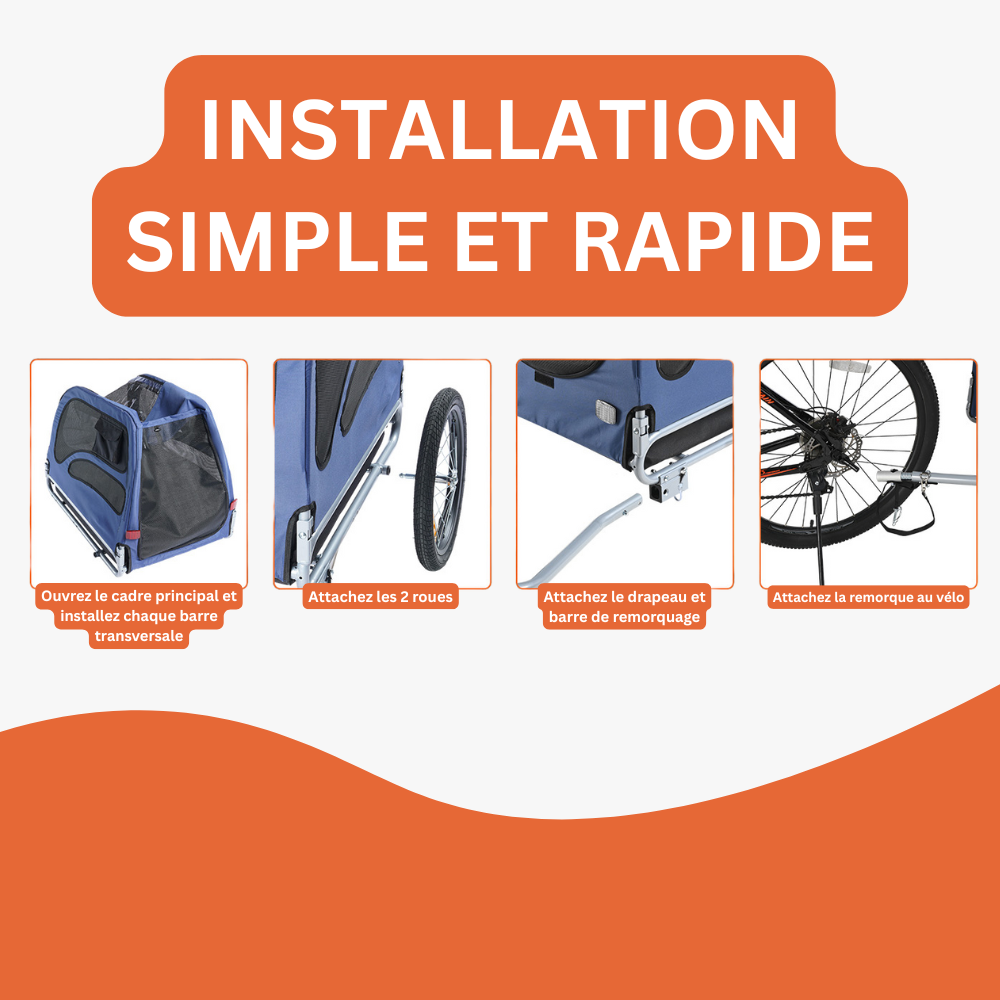 INSTALLATION SIMPLE ET RAPIDE

Ouvrez le cadre principal et installez chaque barre transversale

Attachez les 2 roues

Attachez le drapeau et barre de remorquage

Attachez la remorque au vélo