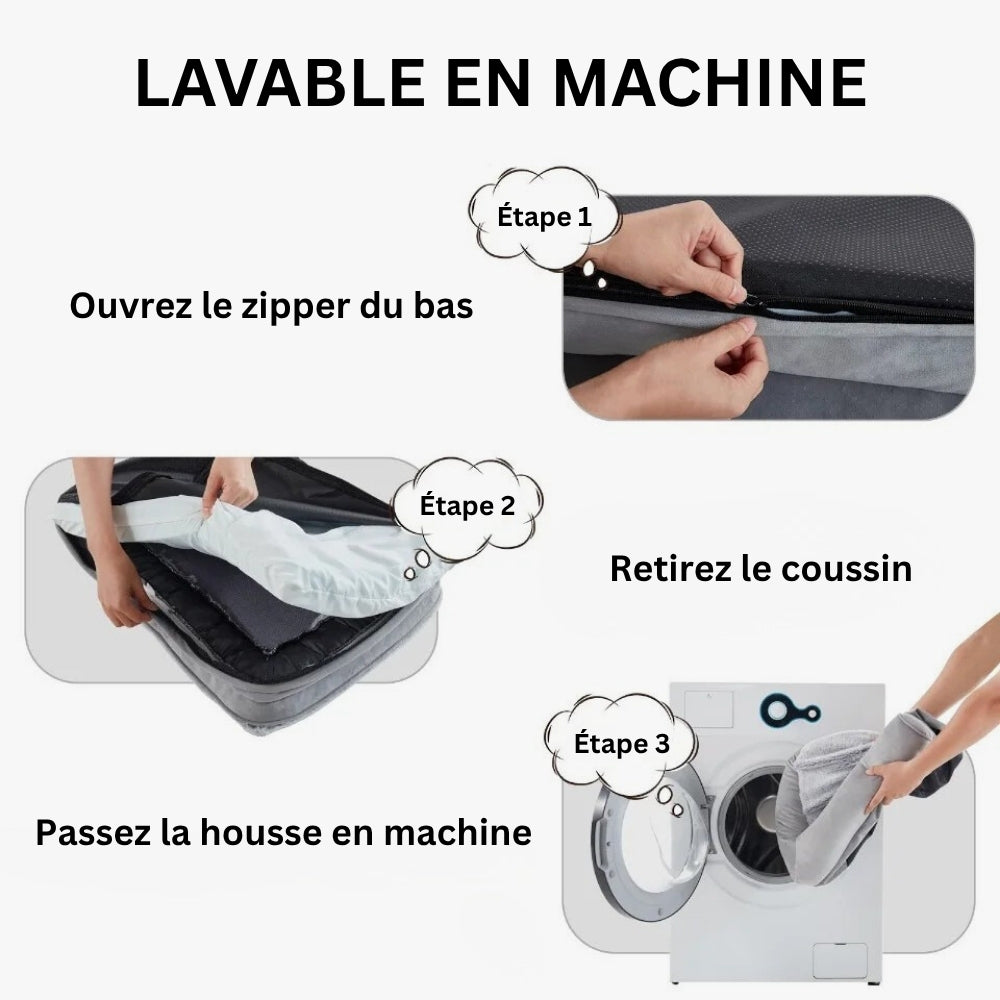 LAVABLE EN MACHINE

Étape 1

Ouvrez le zipper du bas

Étape 2

Retirez le coussin

Étape 3

Passez la housse en machine