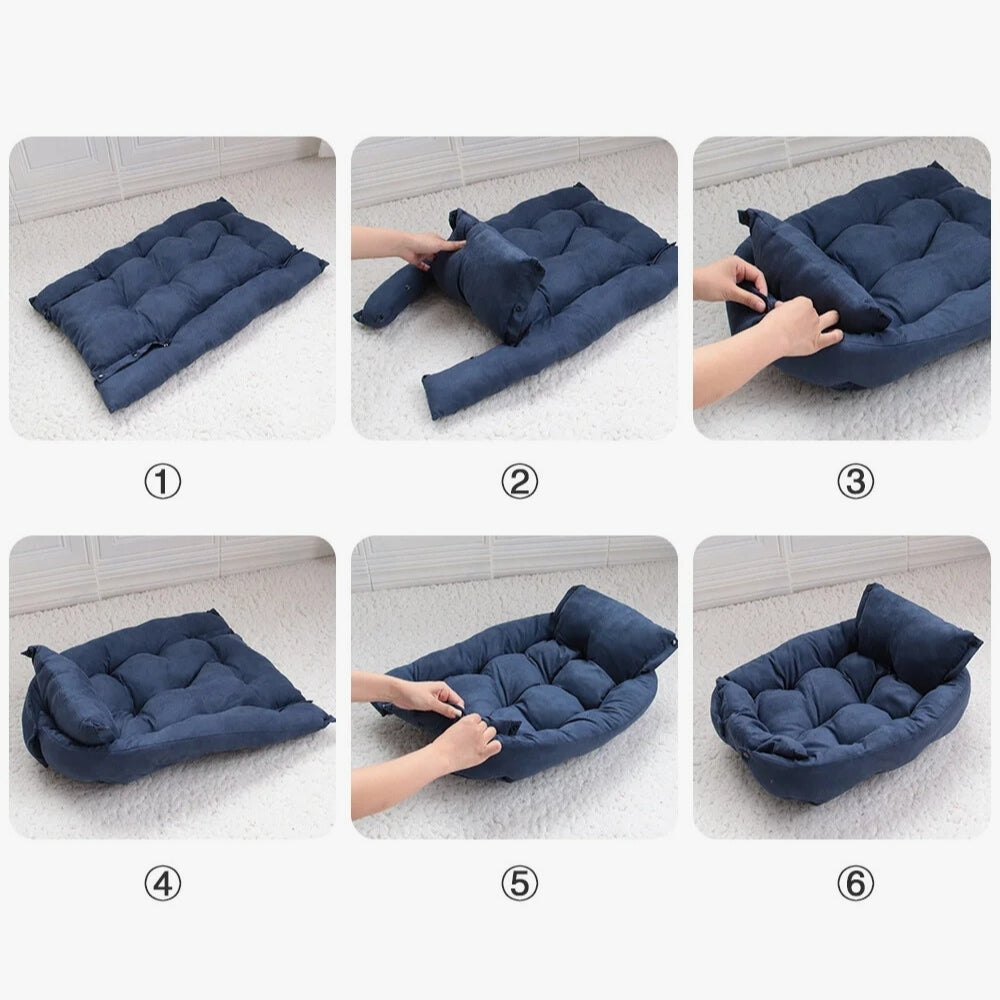 ①

②

③

④

⑤

⑥