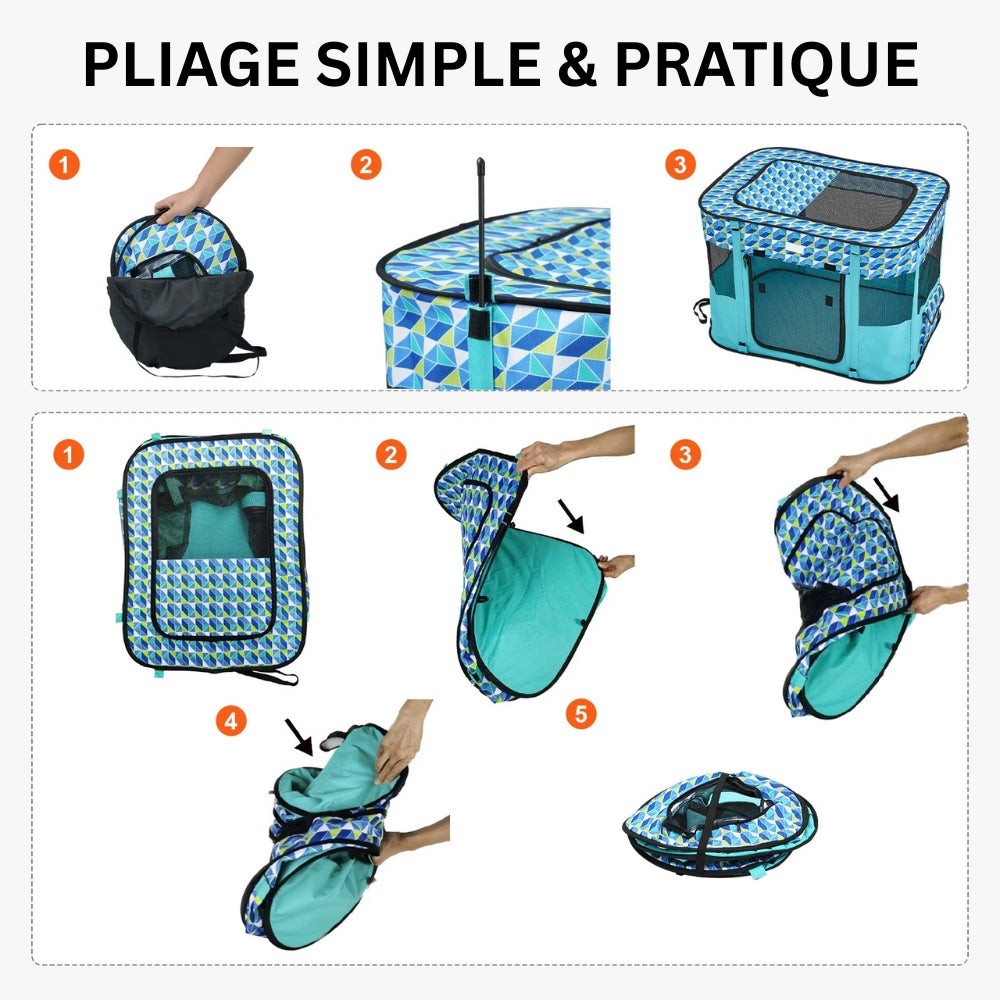 PLIAGE SIMPLE & PRATIQUE

1

2

3

1

2

3

4

5